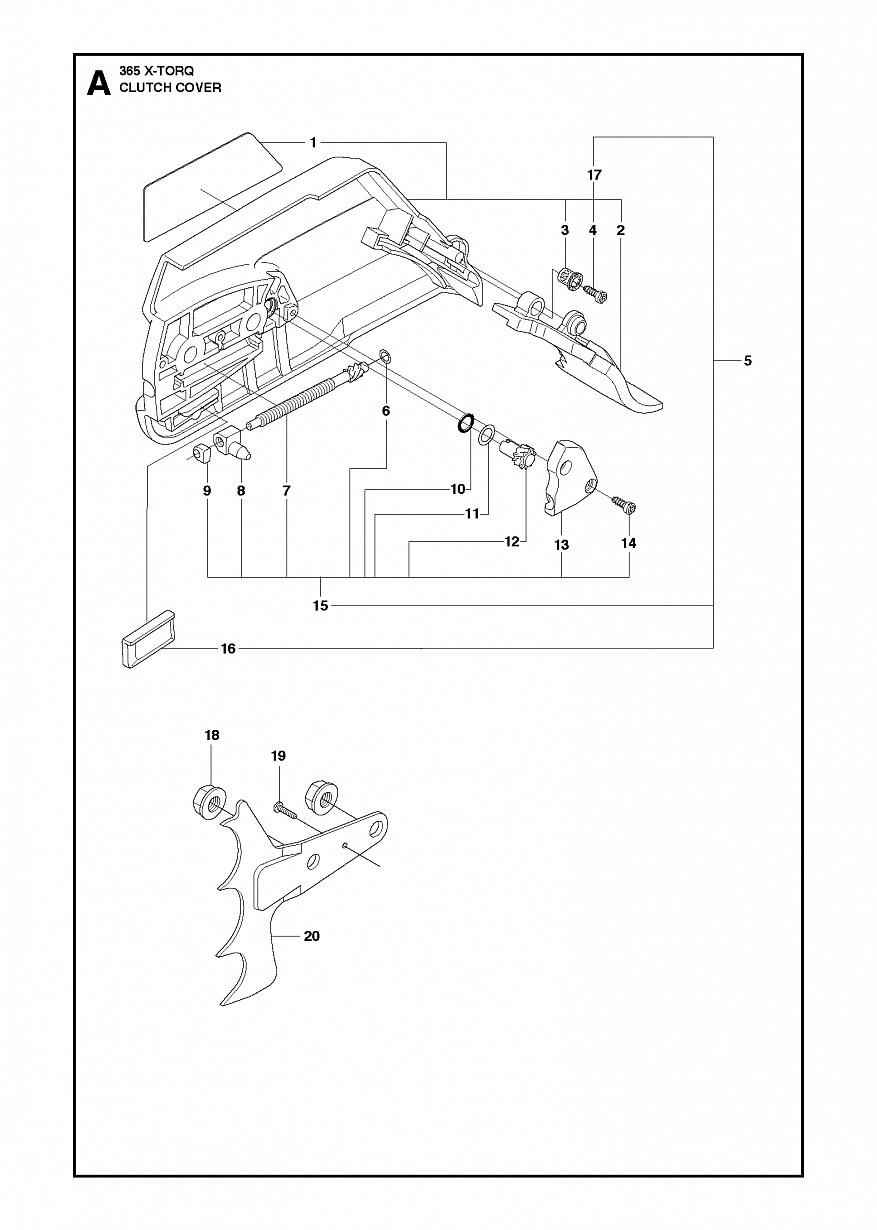 A 365 X-TORQ
CLUTCH COVER

1
17
3
4
2
5
6
9
8
7
10
11
12
13
14
15
16
18
19
20