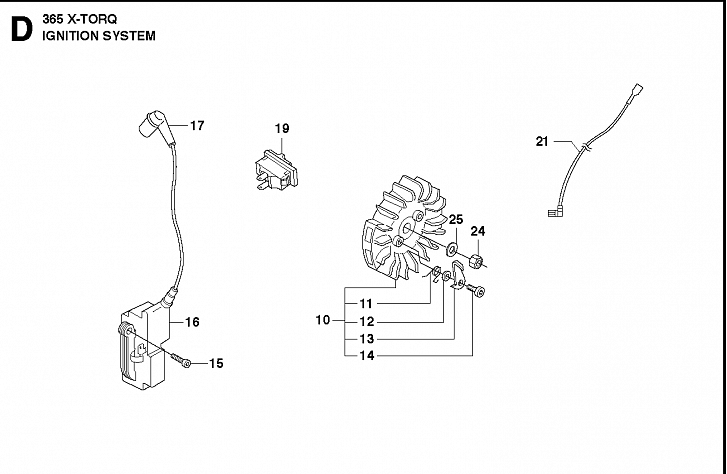 D
365 X-TORQ
IGNITION SYSTEM

17
19
21
25
24
16
15
10
11
12
13
14