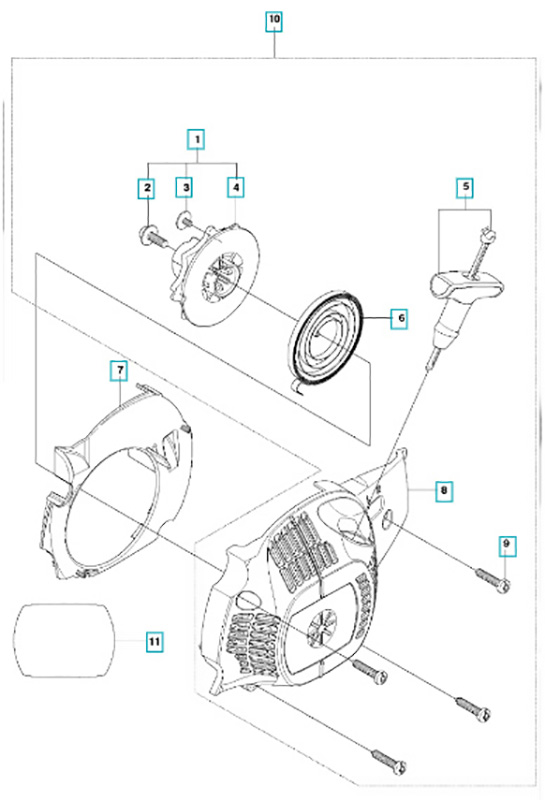 10
1
2
3
4
5
6
7
8
9
11