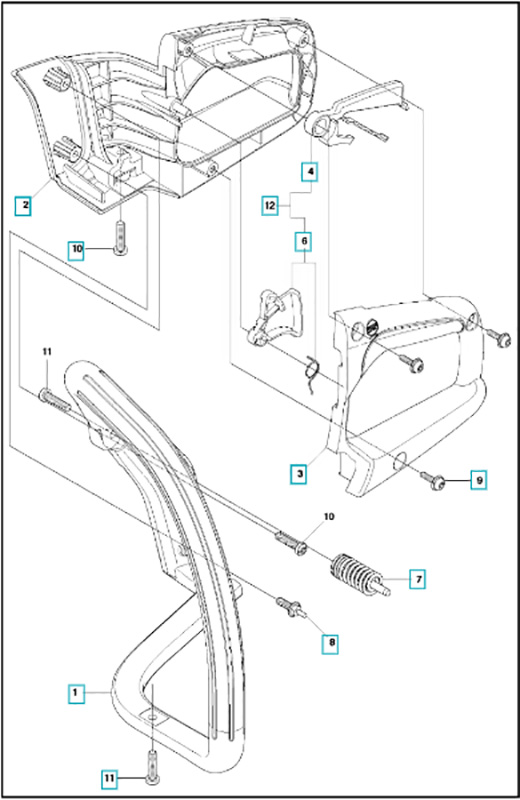 2
4
12
6
10
11
3
9
10
7
8
1
11