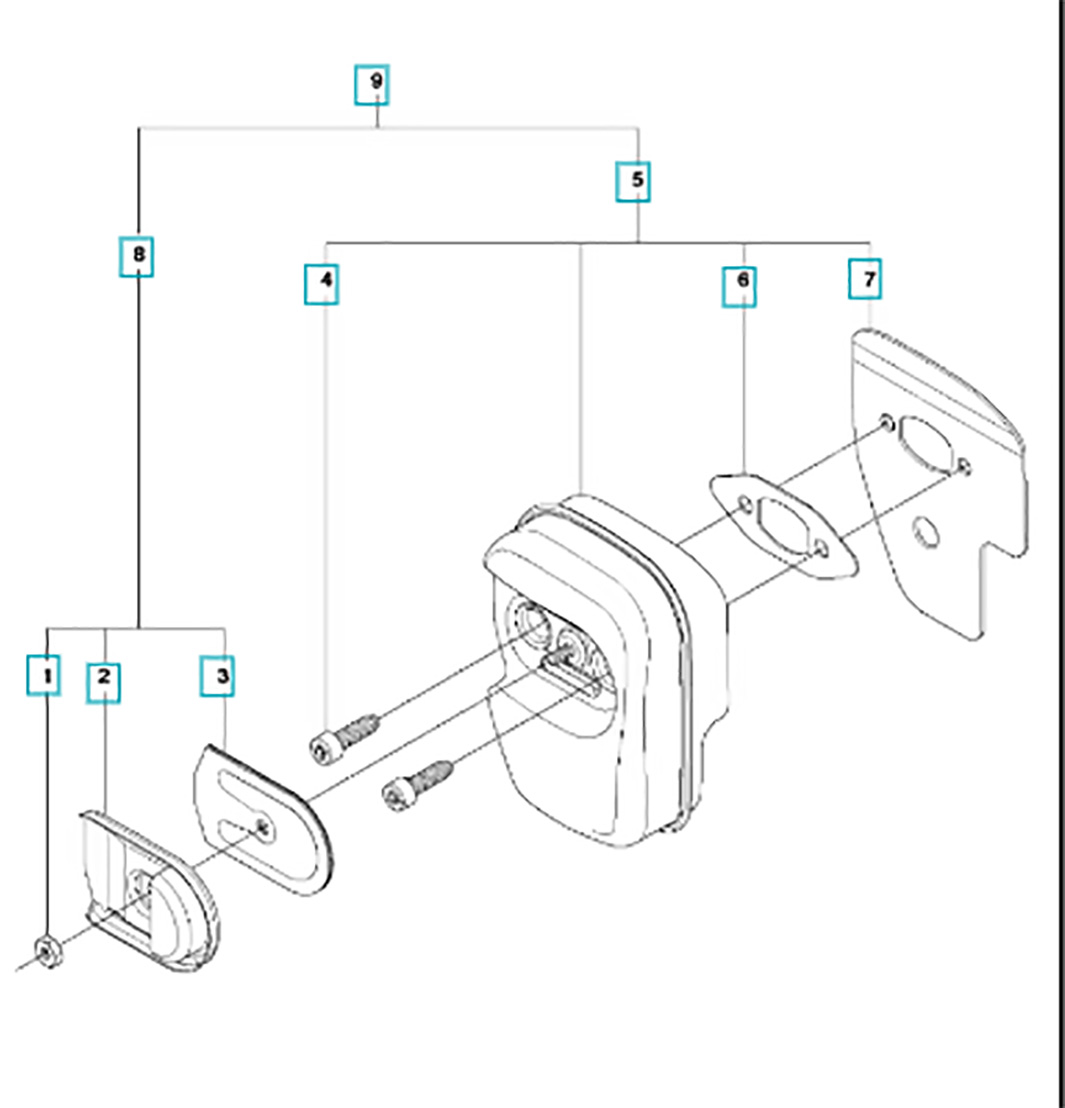 9
5
8
4
6
7
1
2
3