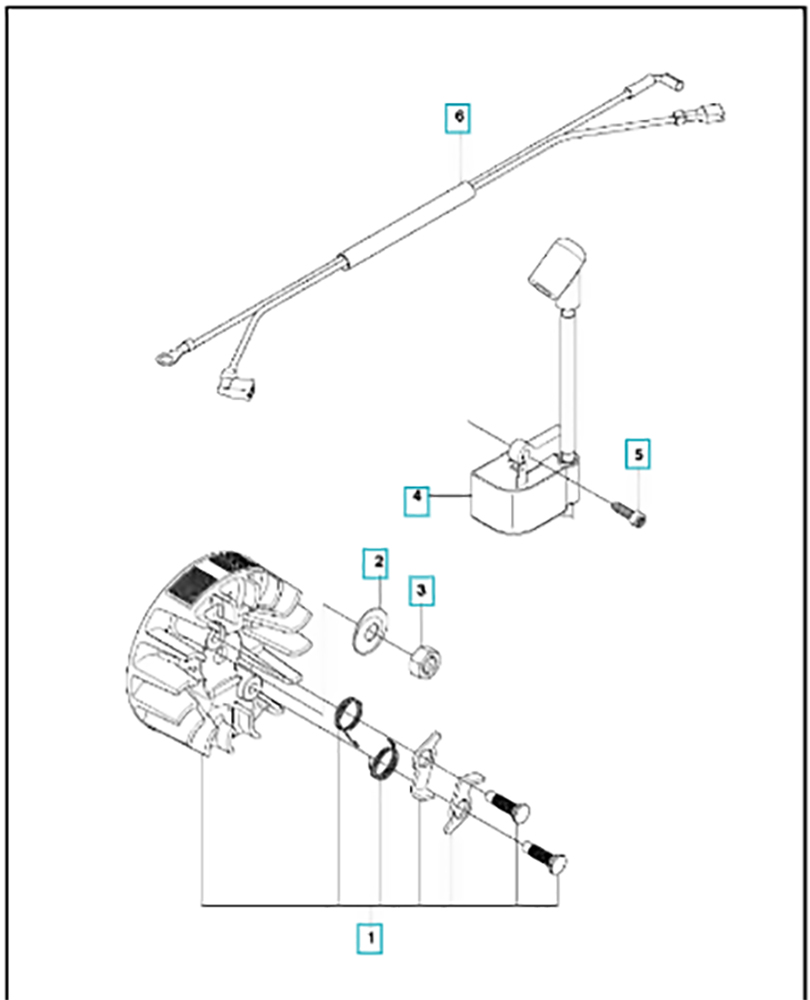 6
5
4
2
3
1