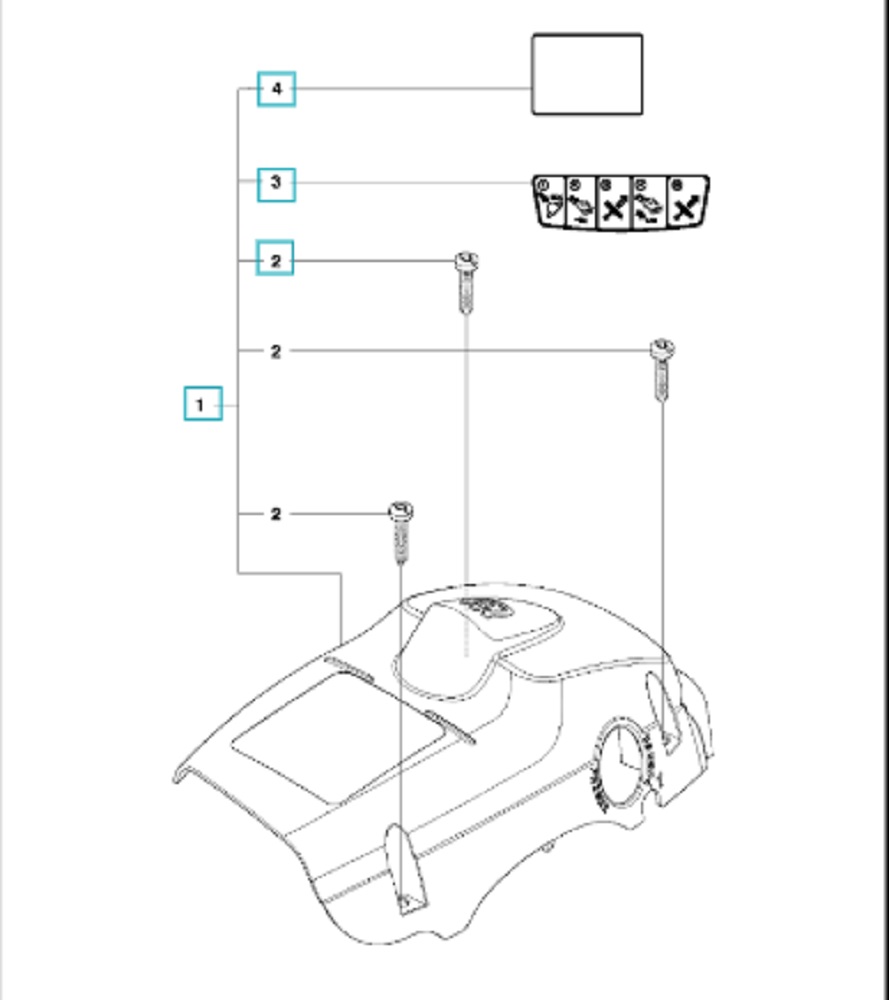 4

3

2

2

1

2