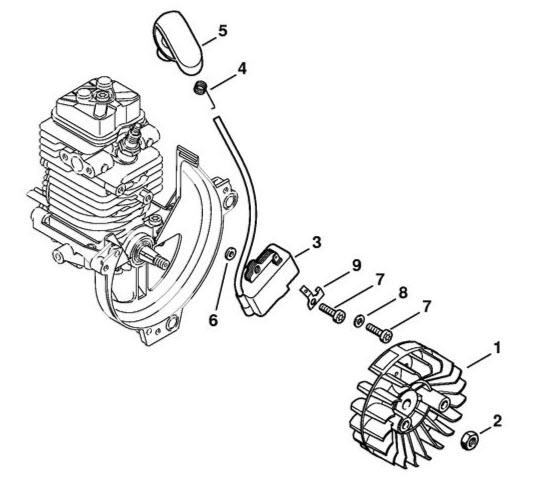 5
4
3
9
7
8
7
6
1
2