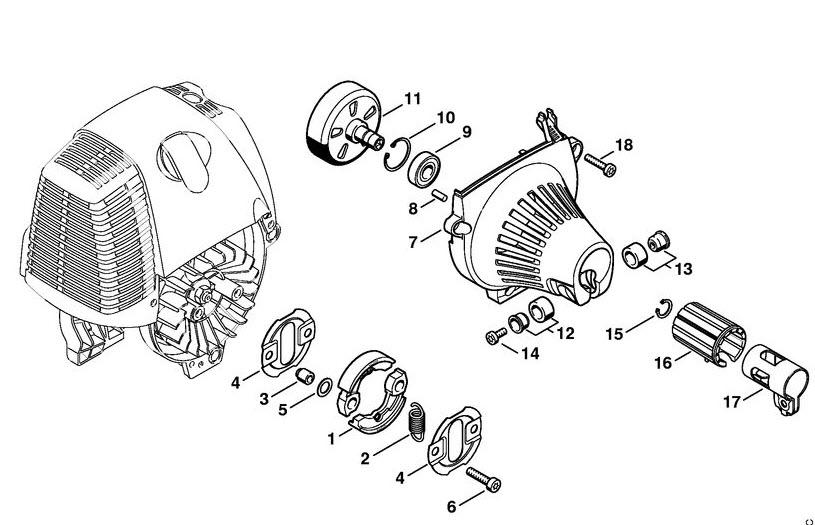 11
10
9
18
8
7
13
12
15
14
16
17
4
3
5
1
2
4
6