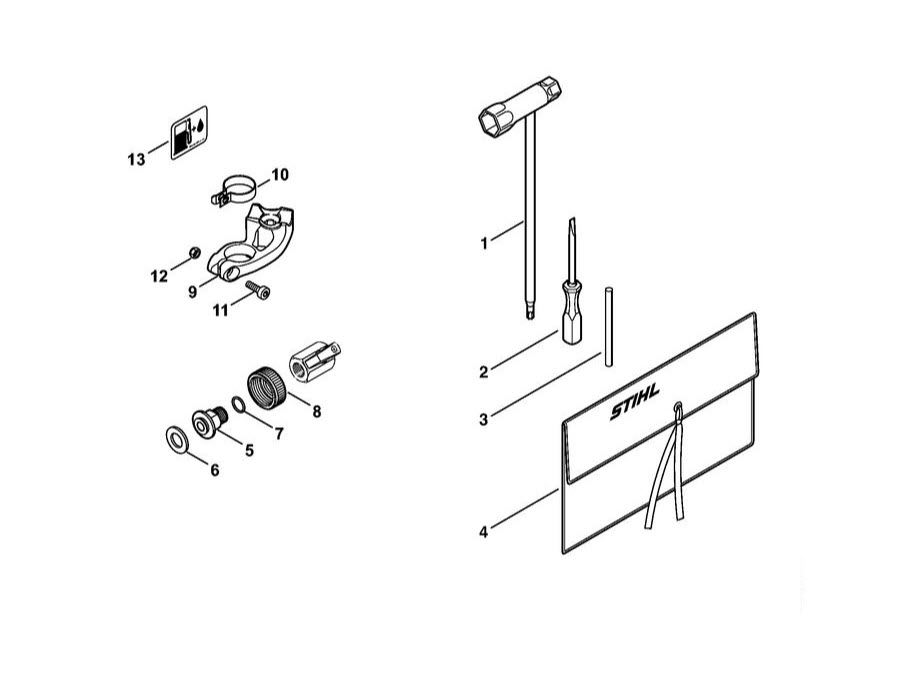 13
10
12
9
11
8
7
5
6
1
2
3
STIHL
4