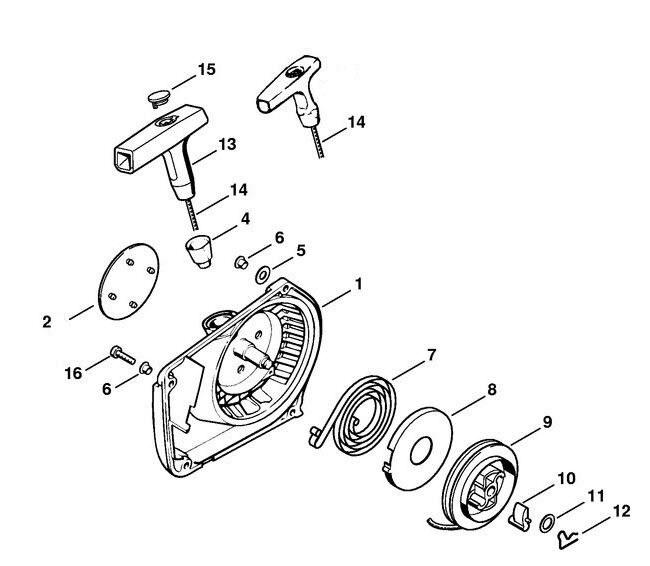 15
14
13
14
4
6
5
1
2
16
6
7
8
9
10
11
12