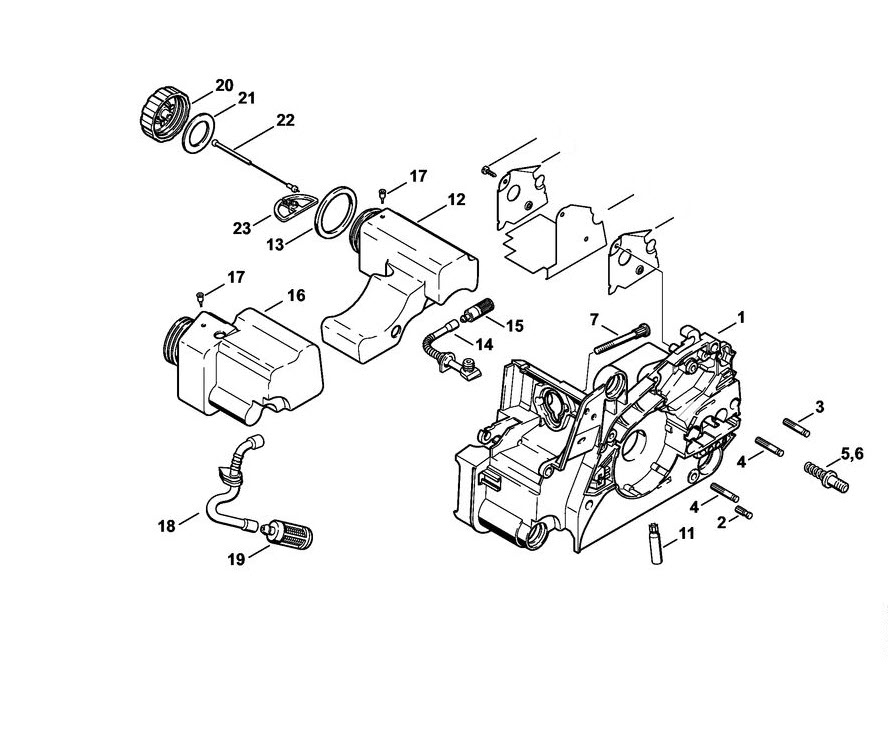 20
21
22
17
12
23
13
17
16
15
14
7
1
3
4
5,6
4
2
11
18
19