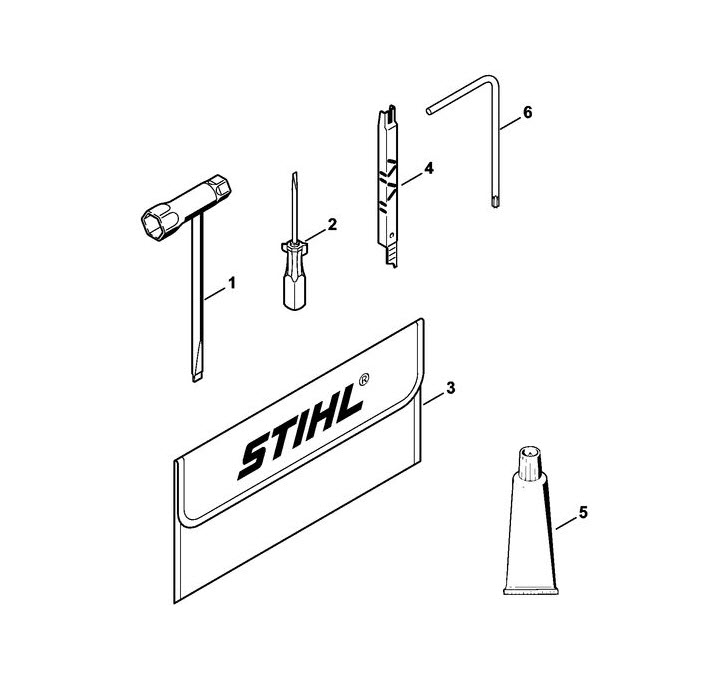 6
4
2
1
STIHL®
3
5