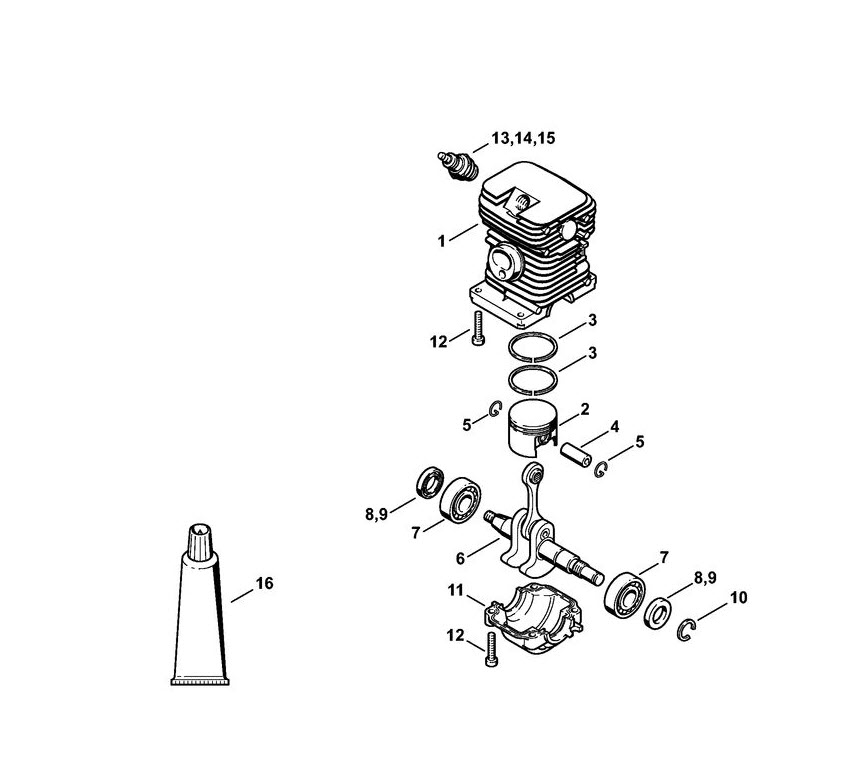 13,14,15
1
12
3
3
5
2
4
5
8,9
7
6
7
8,9
10
11
12
16